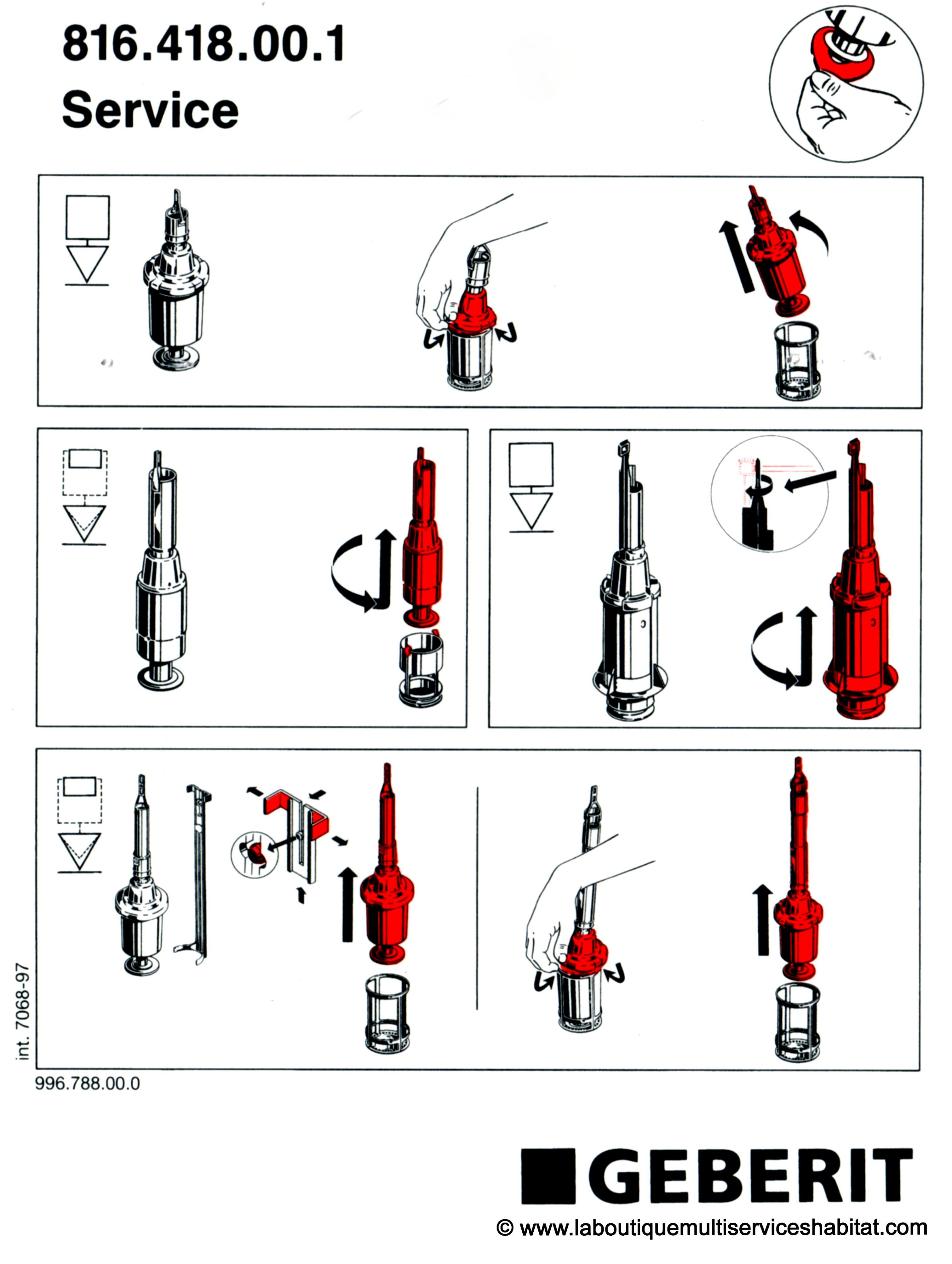 816.418.00.1
Service

int. 7068-97

996.788.00.0

GEBERIT

© www.laboutiquemultiserviceshabitat.com